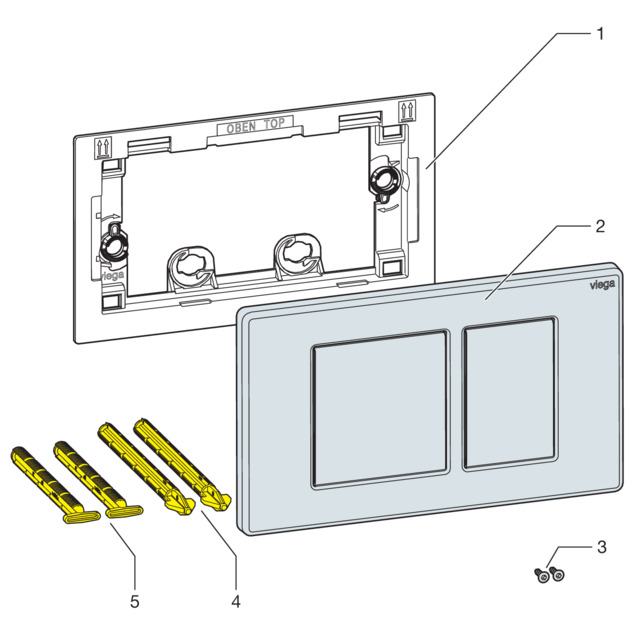 1

OBEN TOP

viega

2

viega

3

5

4