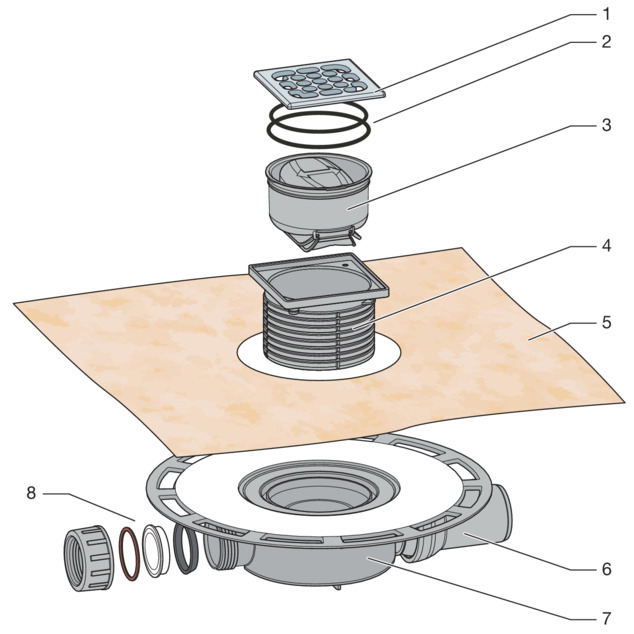 1
2
3
4
5
8
6
7