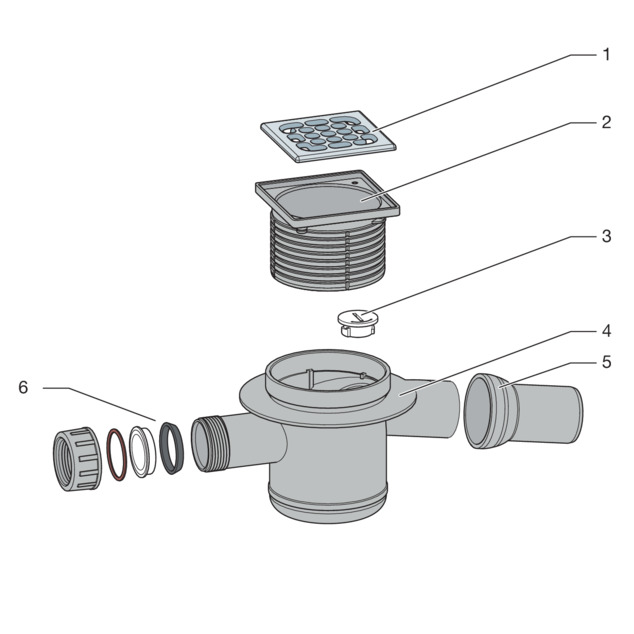 1
2
3
4
5
6