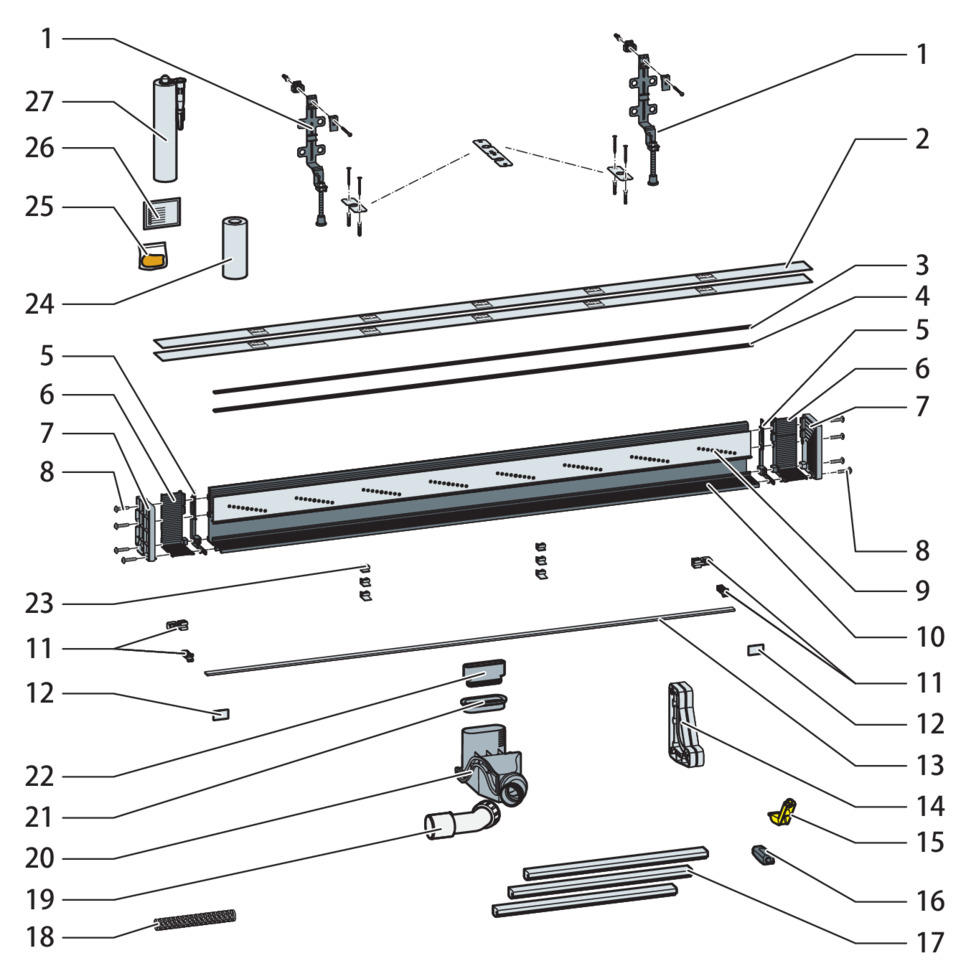 1
27
26
25
24
5
6
7
8
23
11
12
22
21
20
19
18
1
2
3
4
5
6
7
8
9
10
11
12
13
14
15
16
17