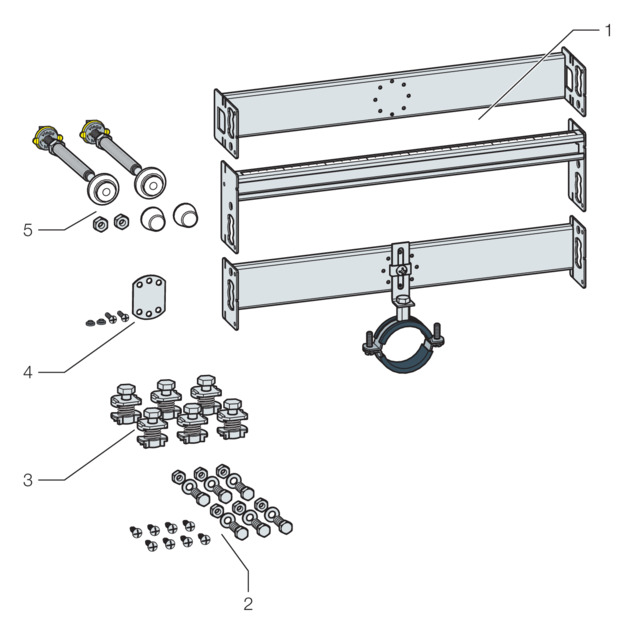 1
5
4
3
2