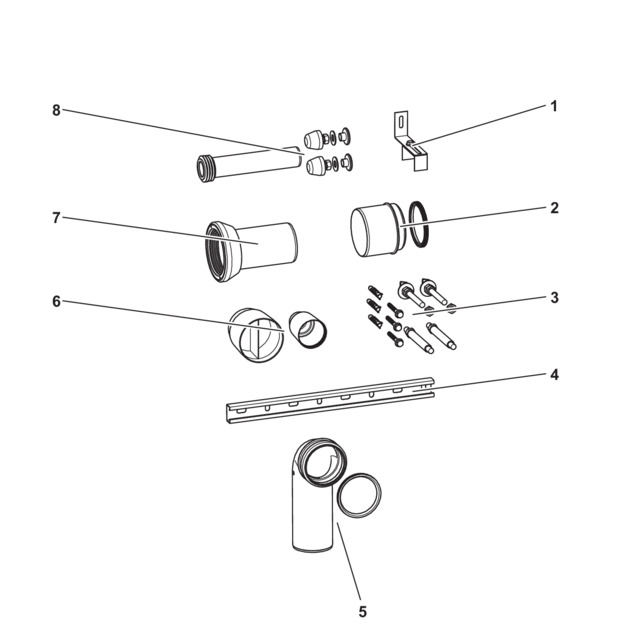 8
1
7
2
6
3
4
5