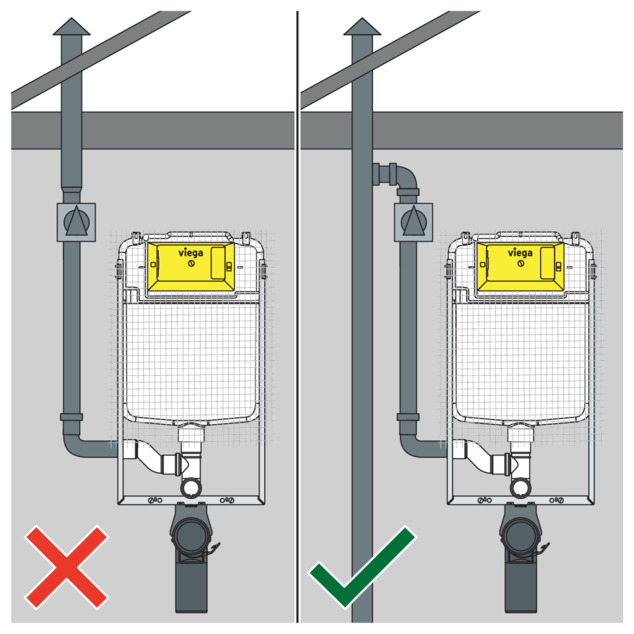 viega

viega