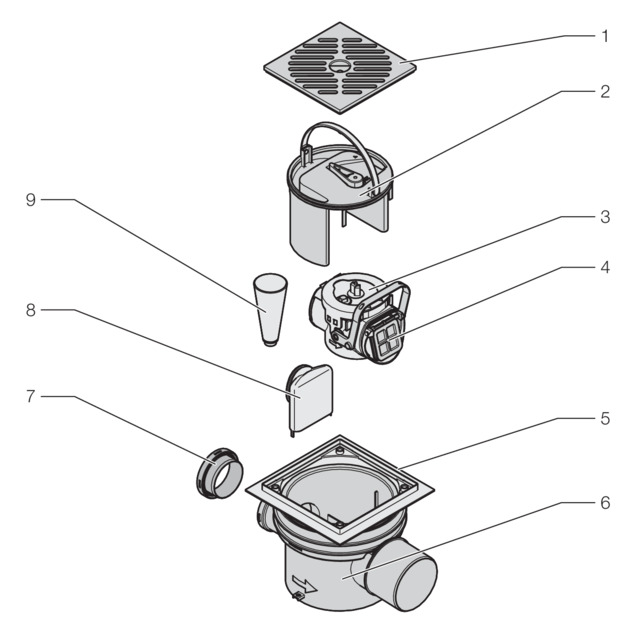 1
2
9
3
4
8
7
5
6